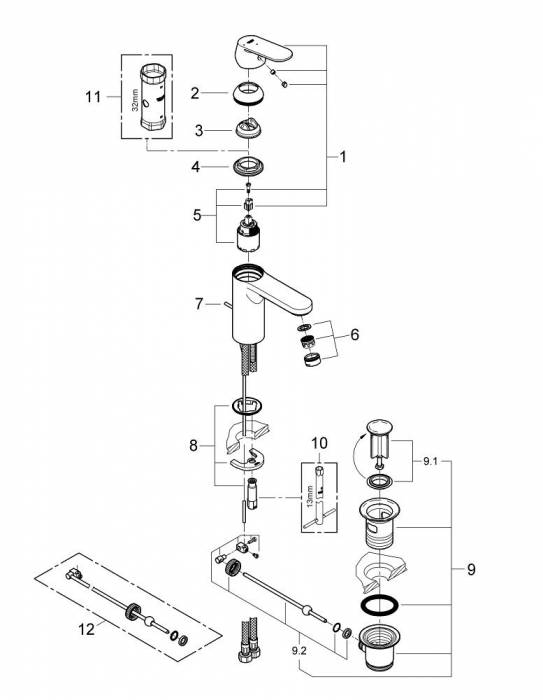 11
32mm
2
3
4
1
5
7
6
8
10
13mm
9.1
9
12
9.2